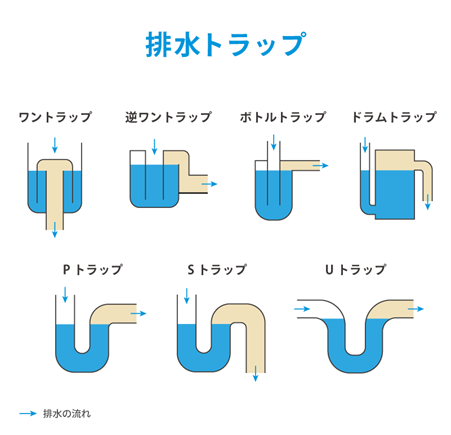 排水トラップ

ワントラップ

逆ワントラップ

ボトルトラップ

ドラムトラップ

P トラップ

S トラップ

U トラップ

排水の流れ